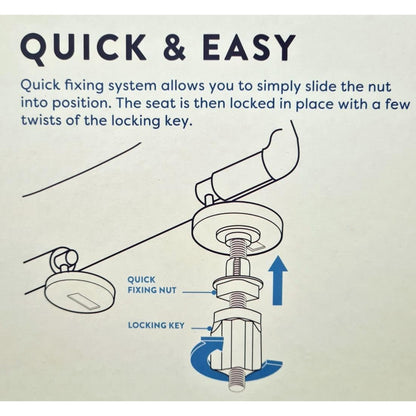 QUICK & EASY

Quick fixing system allows you to simply slide the nut into position. The seat is then locked in place with a few twists of the locking key.

QUICK FIXING NUT

LOCKING KEY